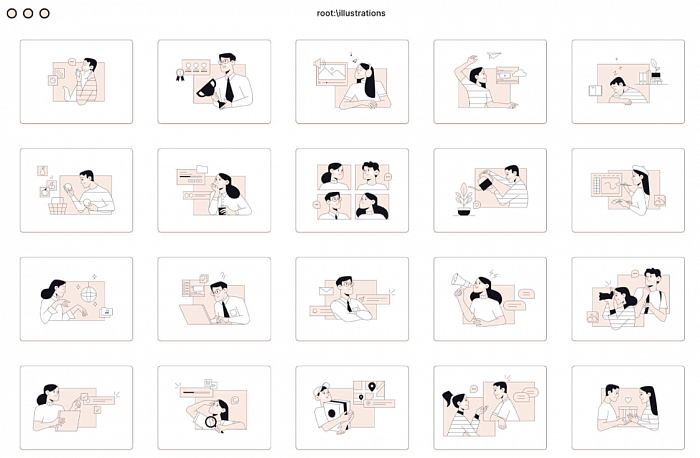 root:\illustrations